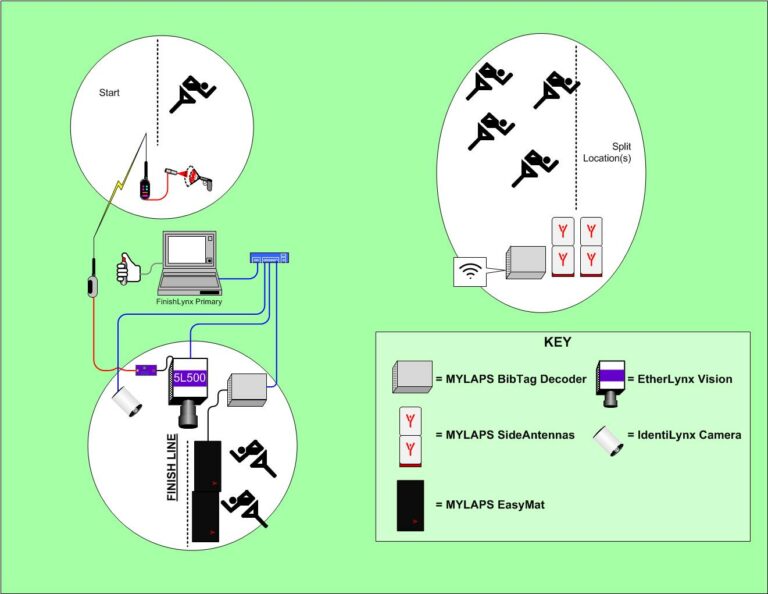 Start

Split Location(s)

FinishLynx Primary

5L500

FINISH LINE

KEY

= MYLAPS BibTag Decoder

= EtherLynx Vision

= MYLAPS SideAntennas

= IdentiLynx Camera

= MYLAPS EasyMat